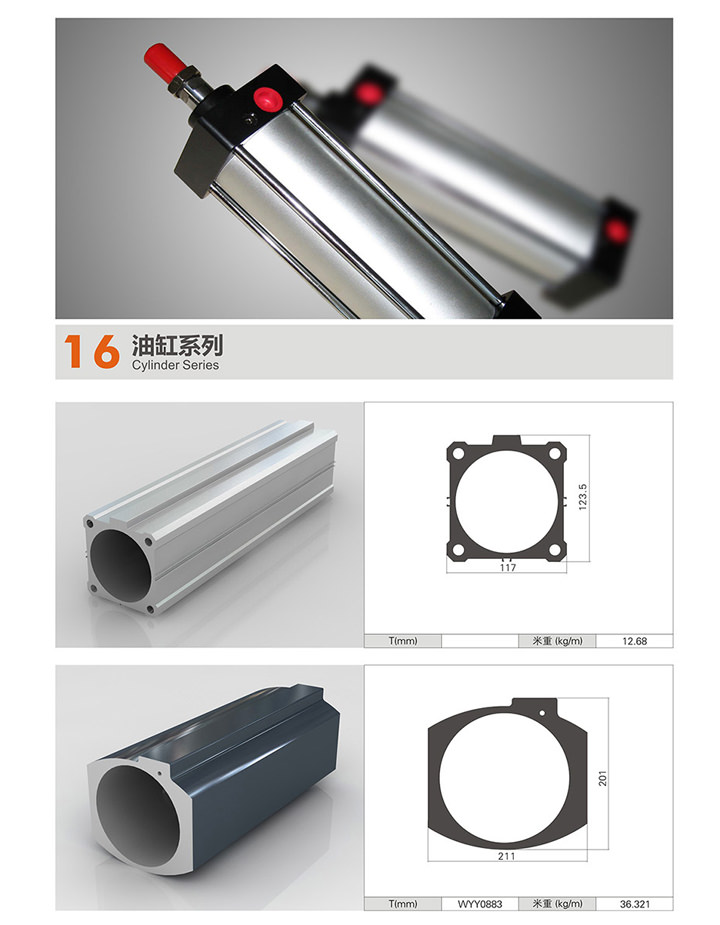 16 油缸系列
Cylinder Series

123.5
117

| T(mm) |  | 米重 (kg/m) | 12.68 |
|---|---|---|---|

201
211

| T(mm) | WYY0883 | 米重 (kg/m) | 36.321 |
|---|---|---|---|